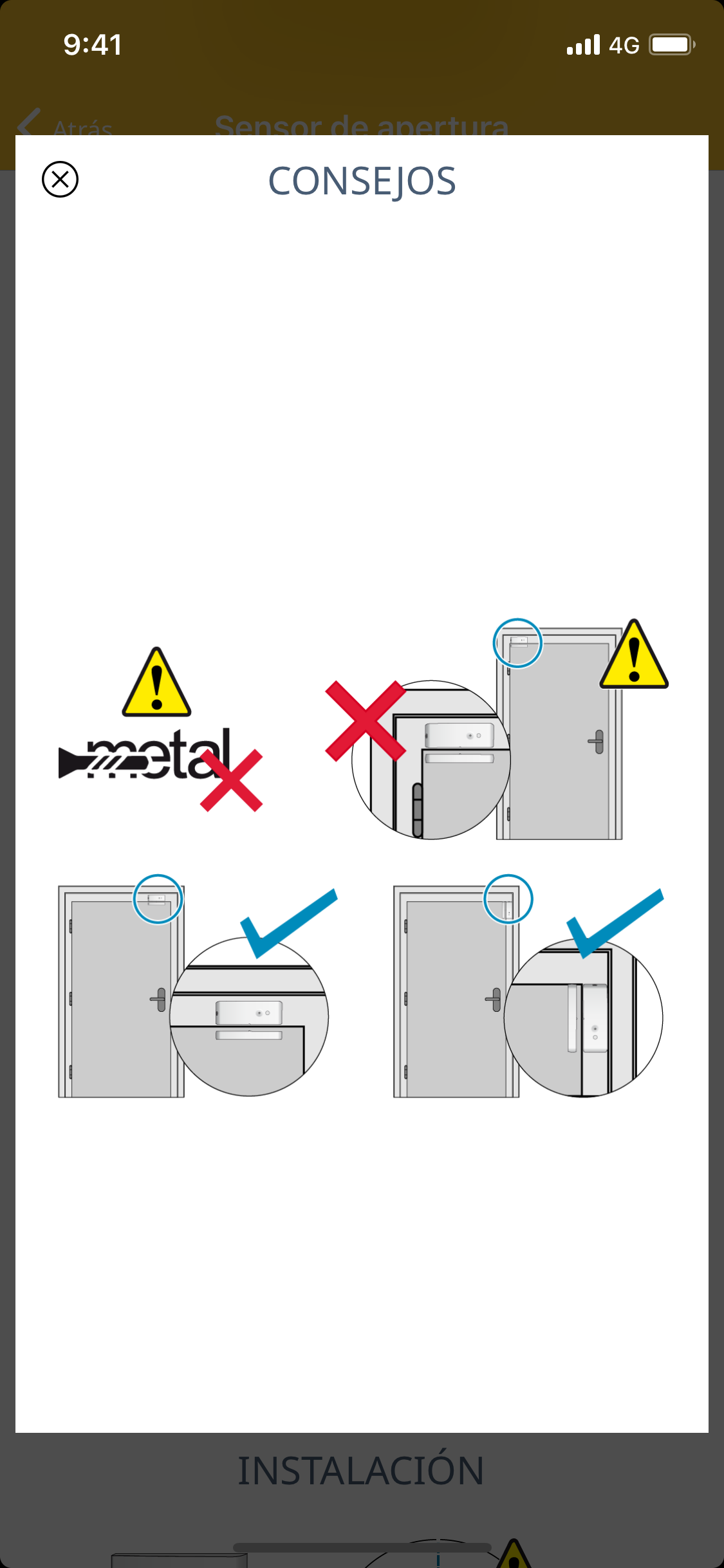 9:41
4G
Atrás
Sensor de apertura

CONSEJOS

metal

INSTALACIÓN